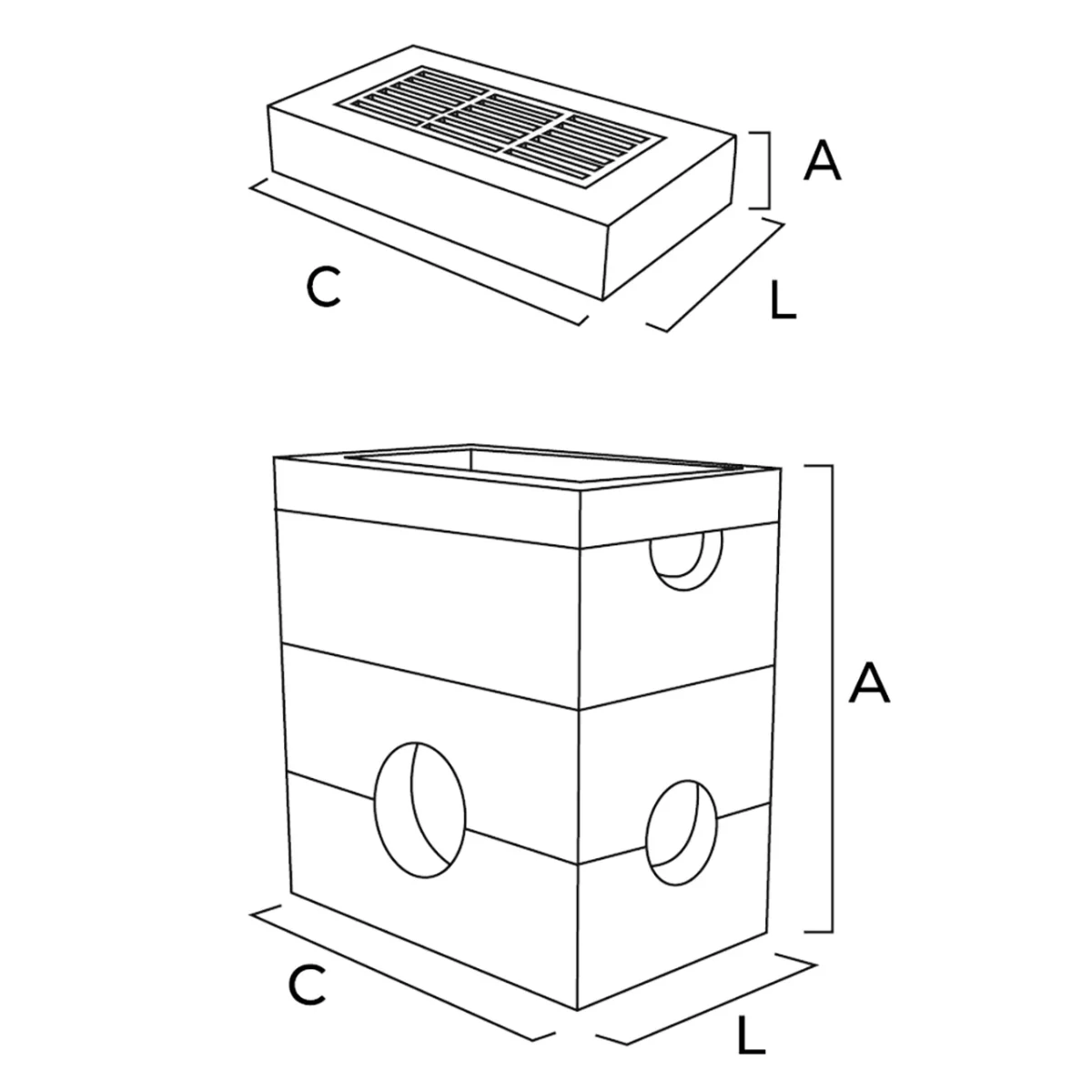 A
C
L
A
C
L