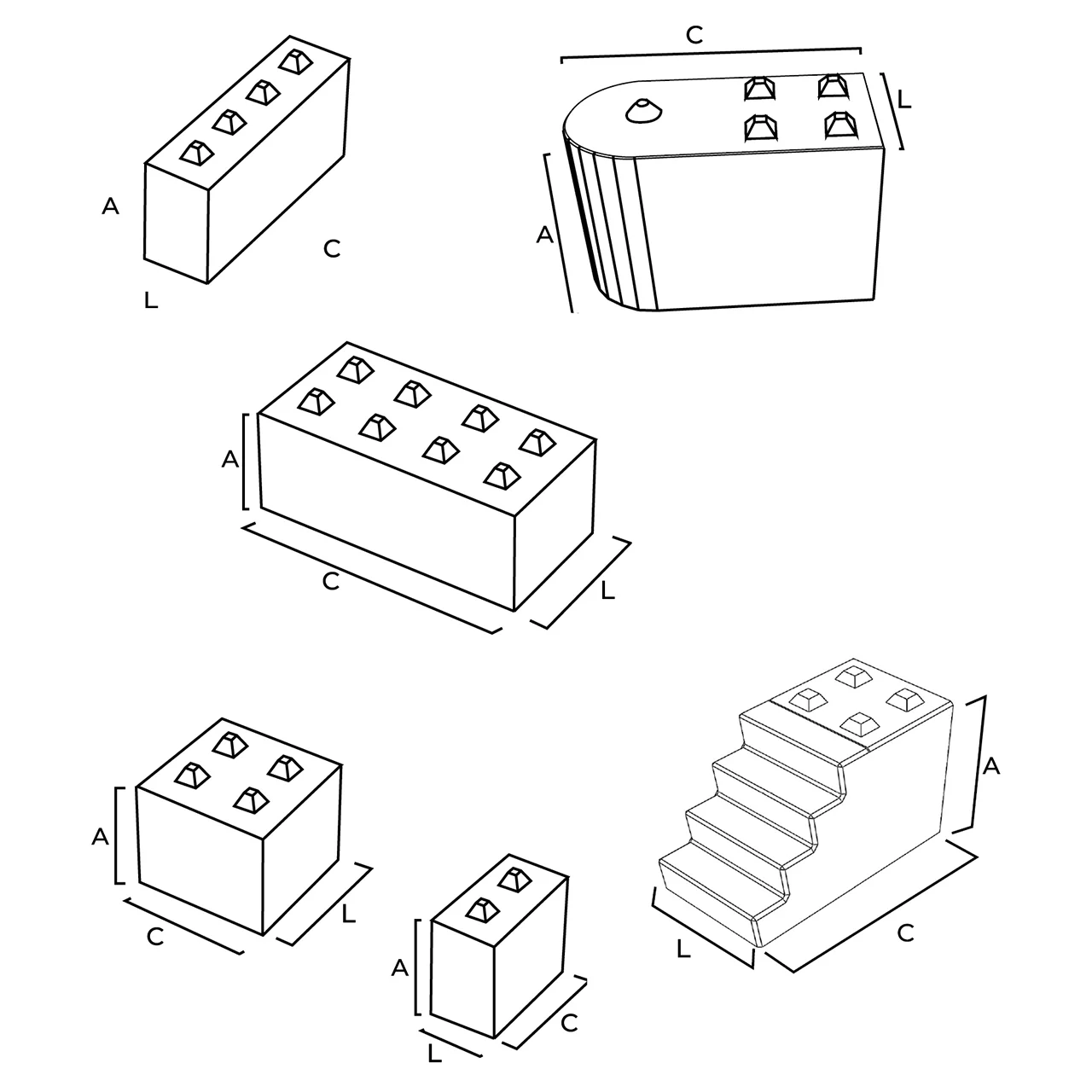 A
C
L

C
L
A

A
C
L

A
C
L

A
L
C

A
L
C